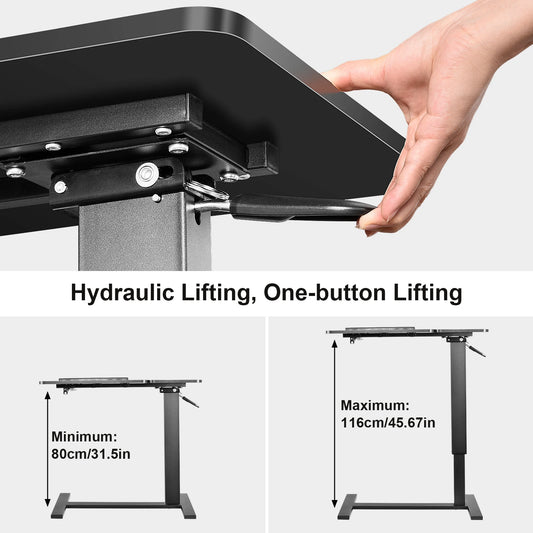 Hydraulic Lifting, One-button Lifting

Minimum:
80cm/31.5in

Maximum:
116cm/45.67in