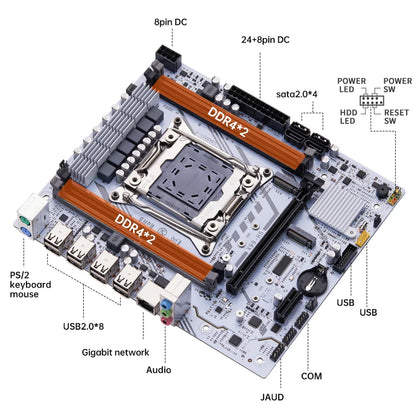 8pin DC

24+8pin DC

sata2.0*4

POWER LED

POWER SW

HDD LED

RESET SW

DDR4*2

DDR4*2

PS/2 keyboard mouse

USB2.0*8

Gigabit network

Audio

JAUD

COM

USB

USB