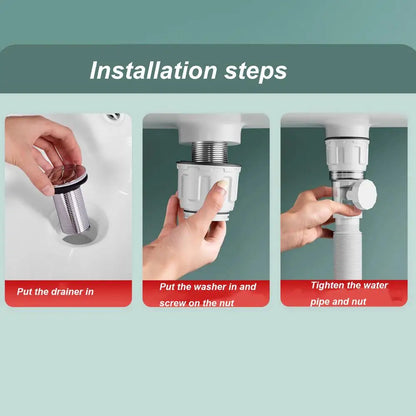 Installation steps

Put the drainer in

Put the washer in and screw on the nut

Tighten the water pipe and nut