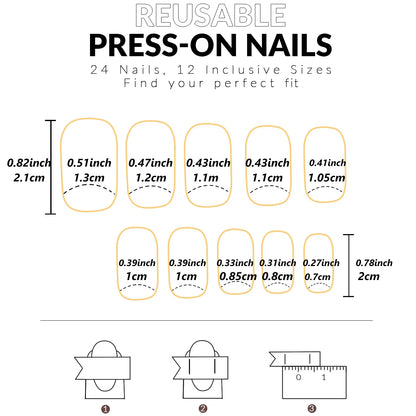 REUSABLE
PRESS-ON NAILS
24 Nails, 12 Inclusive Sizes
Find your perfect fit

0.82inch
2.1cm

0.51inch
1.3cm

0.47inch
1.2cm

0.43inch
1.1m

0.43inch
1.1cm

0.41inch
1.05cm

0.39inch
1cm

0.39inch
1cm

0.33inch
0.85cm

0.31inch
0.8cm

0.27inch
0.7cm

0.78inch
2cm

0 1

1 2 3