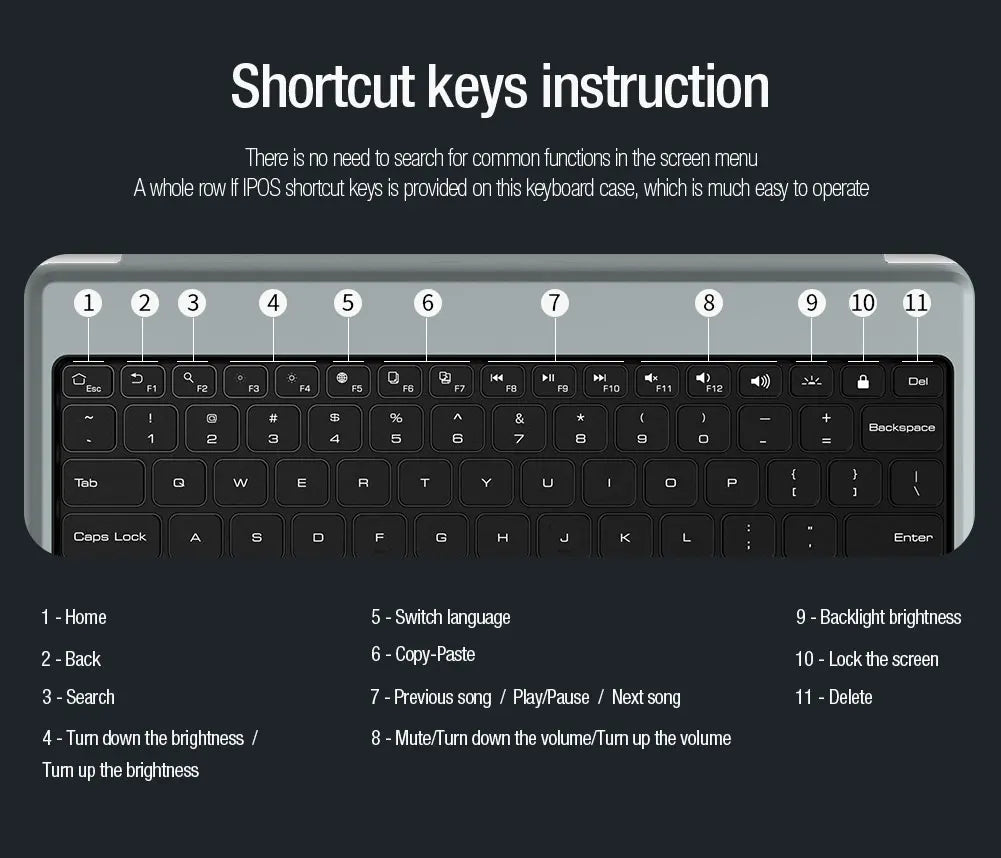 Shortcut keys instruction

There is no need to search for common functions in the screen menu
A whole row If IPOS shortcut keys is provided on this keyboard case, which is much easy to operate

1 2 3 4 5 6 7 8 9 10 11

Esc F1 F2 F3 F4 F5 F6 F7 F8 F9 F10 F11 F12 Del

~ ` ! 1 @ 2 # 3 $ 4 % 5 ^ 6 & 7 * 8 ( 9 ) 0 — - + = Backspace

Tab Q W E R T Y U I O P { [ } ] | \

Caps Lock A S D F G H J K L : ; " ' Enter

1 - Home

2 - Back

3 - Search

4 - Turn down the brightness / Turn up the brightness

5 - Switch language

6 - Copy-Paste

7 - Previous song / Play/Pause / Next song

8 - Mute/Turn down the volume/Turn up the volume

9 - Backlight brightness

10 - Lock the screen

11 - Delete