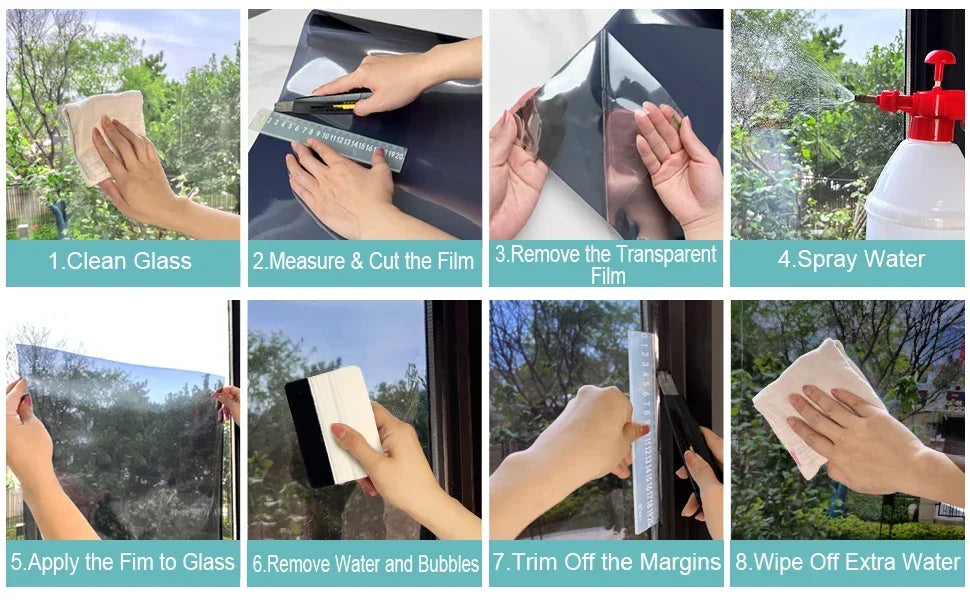 1.Clean Glass

2.Measure & Cut the Film

3.Remove the Transparent Film

4.Spray Water

5.Apply the Fim to Glass

6.Remove Water and Bubbles

7.Trim Off the Margins

8.Wipe Off Extra Water