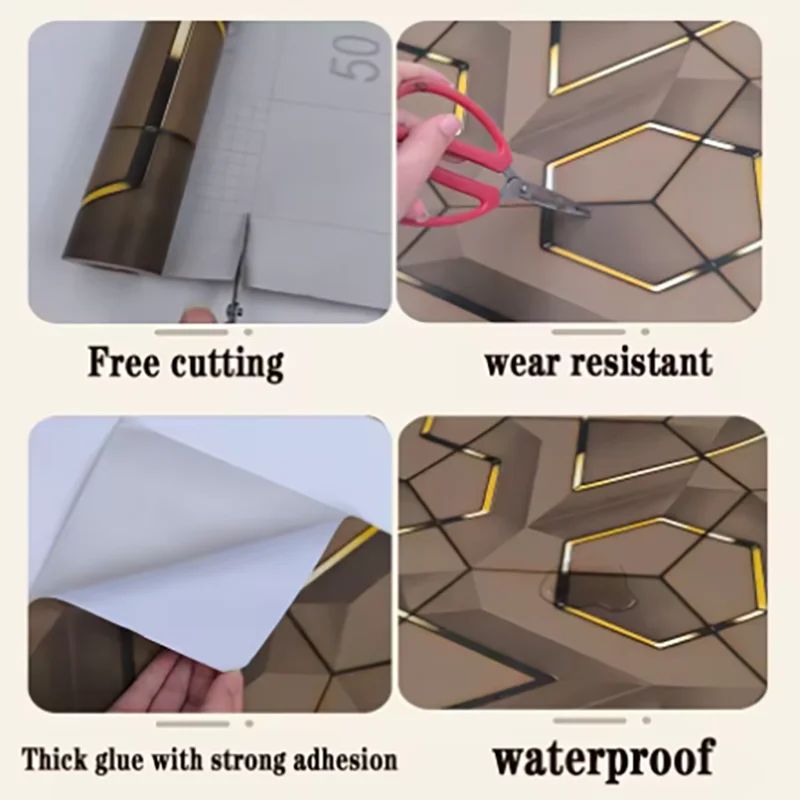 50

Free cutting

wear resistant

Thick glue with strong adhesion

waterproof