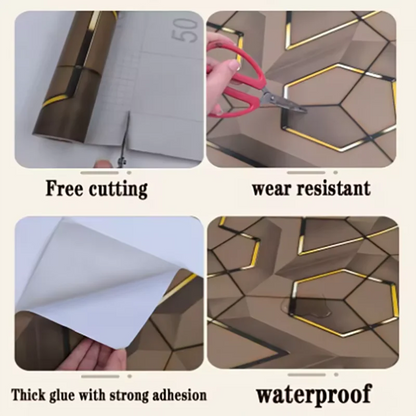 50

Free cutting

wear resistant

Thick glue with strong adhesion

waterproof