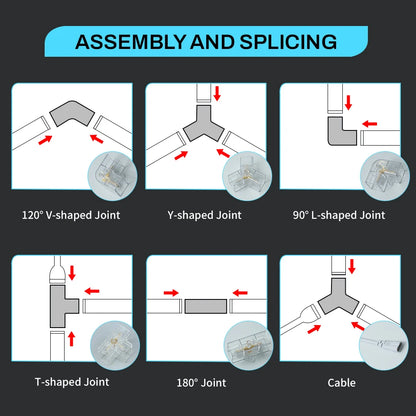 ASSEMBLY AND SPLICING

120° V-shaped Joint

Y-shaped Joint

90° L-shaped Joint

T-shaped Joint

180° Joint

Cable