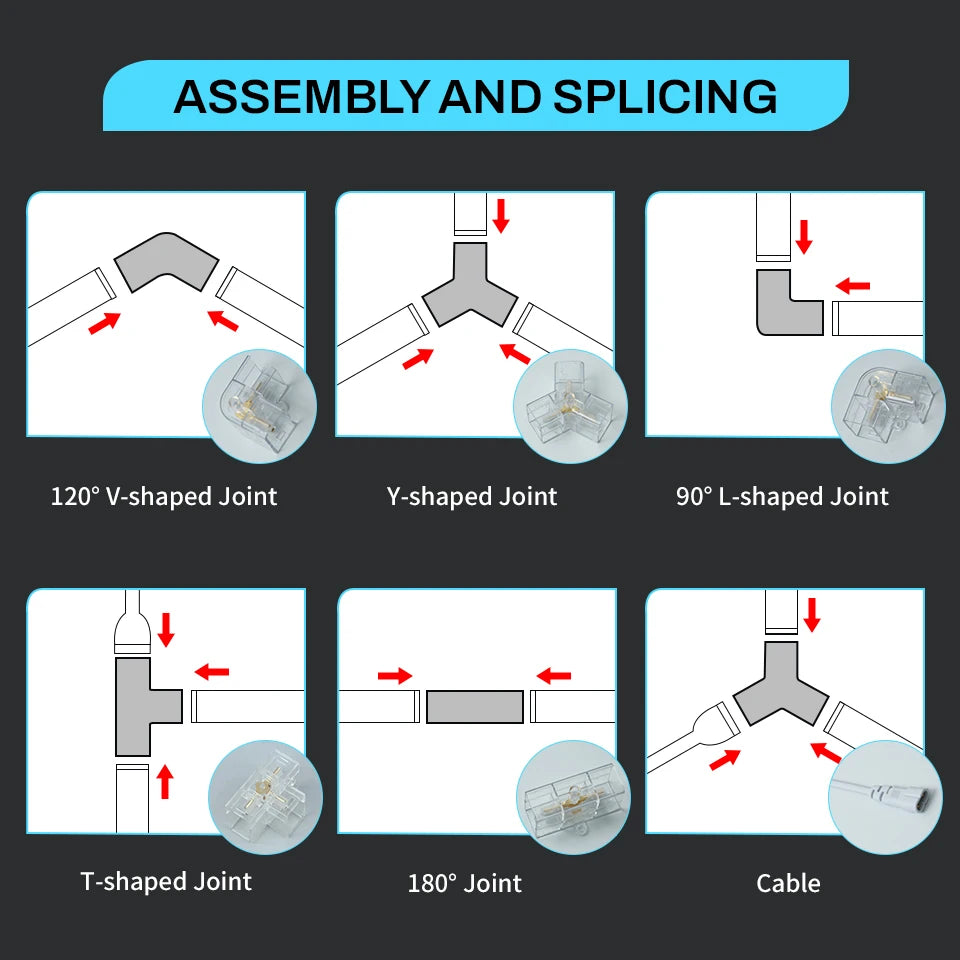 ASSEMBLY AND SPLICING

120° V-shaped Joint

Y-shaped Joint

90° L-shaped Joint

T-shaped Joint

180° Joint

Cable