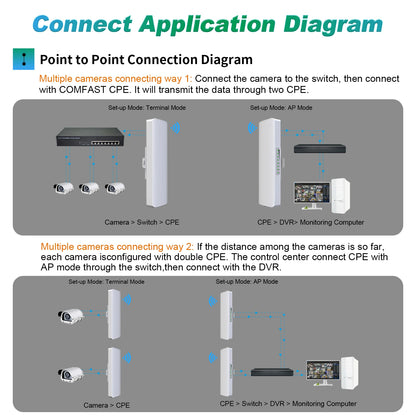 Connect Application Diagram

Point to Point Connection Diagram

Multiple cameras connecting way 1: Connect the camera to the switch, then connect with COMFAST CPE. It will transmit the data through two CPE.

Set-up Mode: Terminal Mode

Set-up Mode: AP Mode

Camera > Switch > CPE

CPE > DVR> Monitoring Computer

Multiple cameras connecting way 2: If the distance among the cameras is so far, each camera isconfigured with double CPE. The control center connect CPE with AP mode through the switch,then connect with the DVR.

Set-up Mode: Terminal Mode

Set-up Mode: AP Mode

Camera > CPE

CPE > Switch > DVR > Monitoring Computer