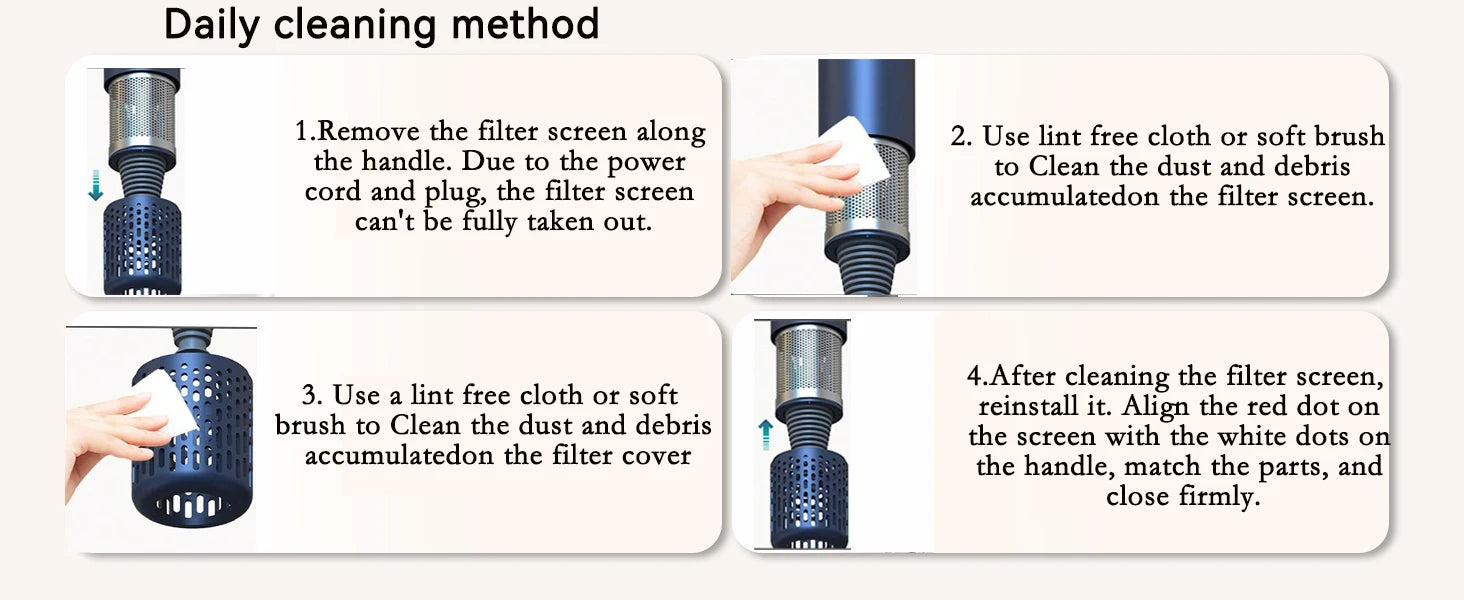 Daily cleaning method

1.Remove the filter screen along the handle. Due to the power cord and plug, the filter screen can't be fully taken out.

2. Use lint free cloth or soft brush to Clean the dust and debris accumulatedon the filter screen.

3. Use a lint free cloth or soft brush to Clean the dust and debris accumulatedon the filter cover

4.After cleaning the filter screen, reinstall it. Align the red dot on the screen with the white dots on the handle, match the parts, and close firmly.