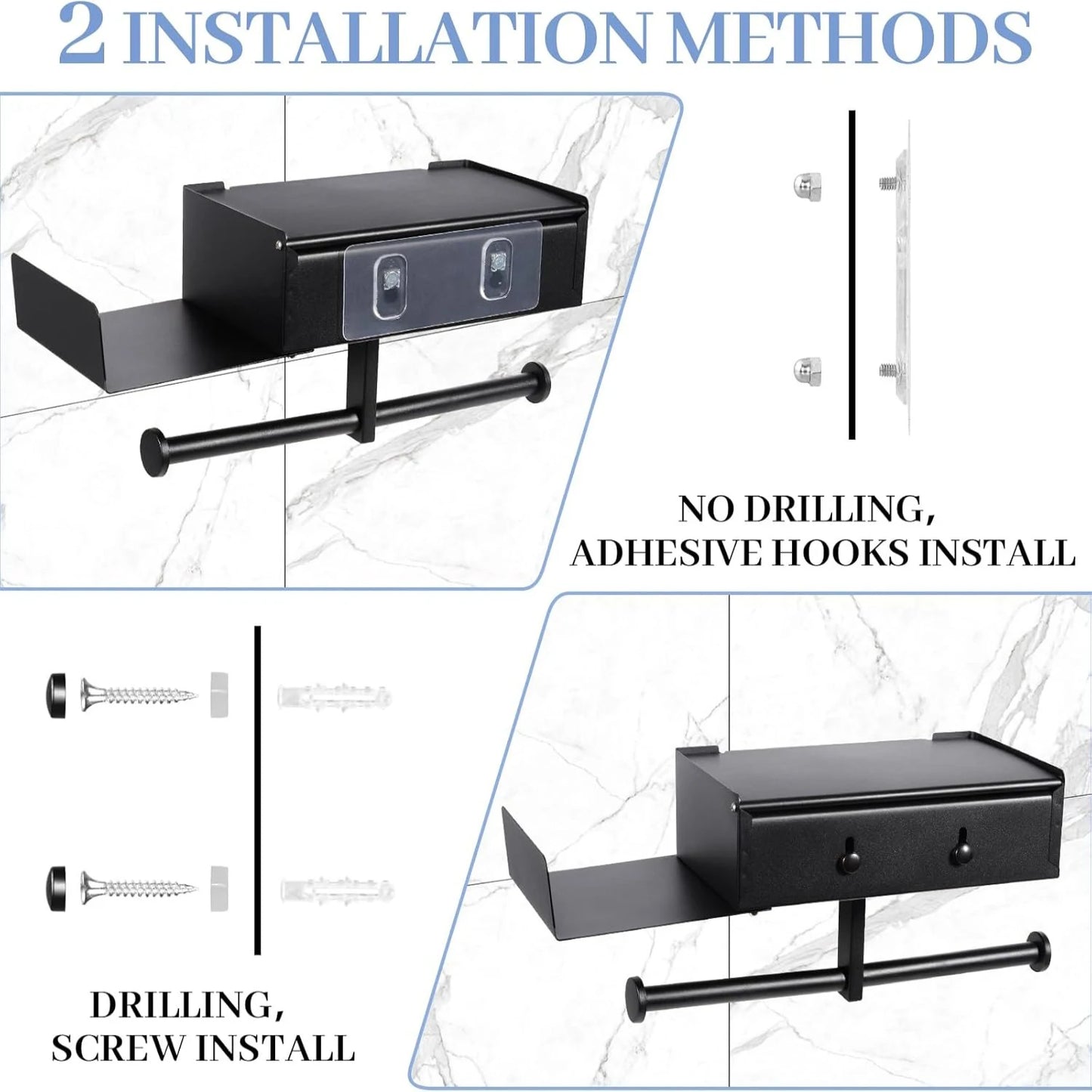 2 INSTALLATION METHODS

NO DRILLING,
ADHESIVE HOOKS INSTALL

DRILLING,
SCREW INSTALL