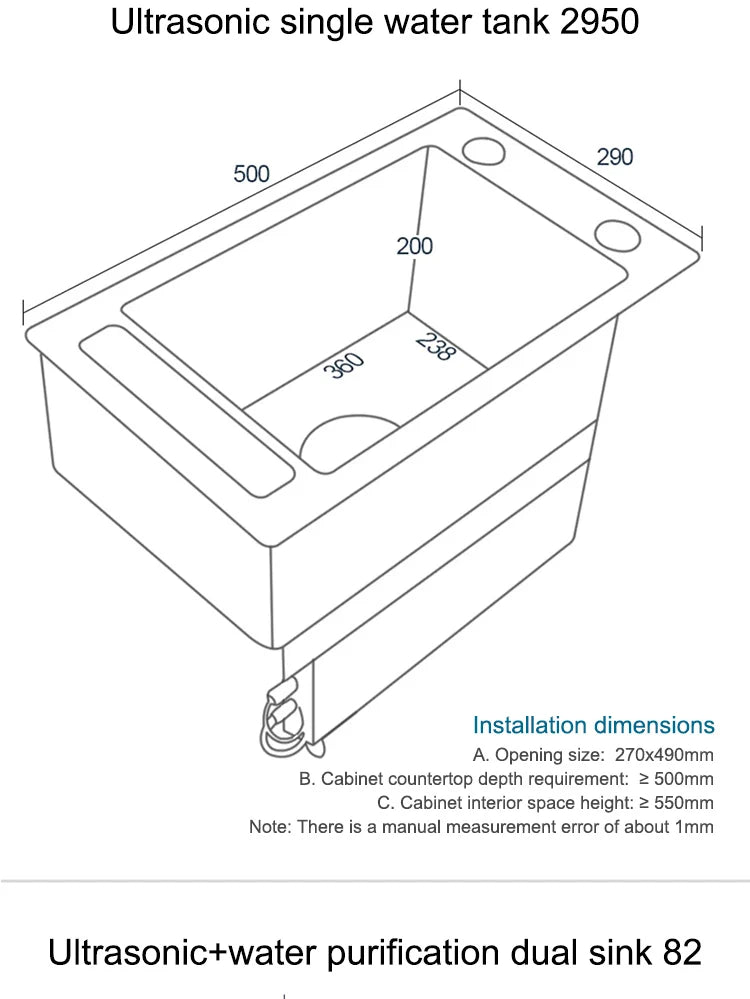 Ultrasonic single water tank 2950

500

290

200

360

238

Installation dimensions

A. Opening size: 270x490mm

B. Cabinet countertop depth requirement: ≥ 500mm

C. Cabinet interior space height: ≥ 550mm

Note: There is a manual measurement error of about 1mm

Ultrasonic+water purification dual sink 82