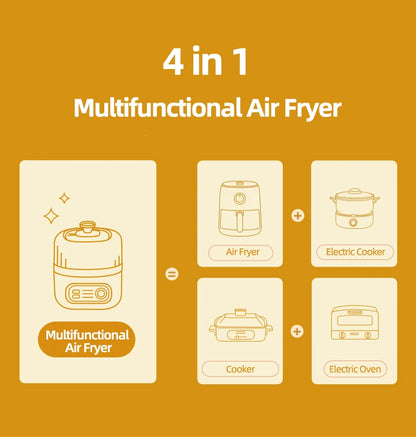 4 in 1

Multifunctional Air Fryer

Multifunctional Air Fryer

=

Air Fryer

+

Electric Cooker

Cooker

+

Electric Oven