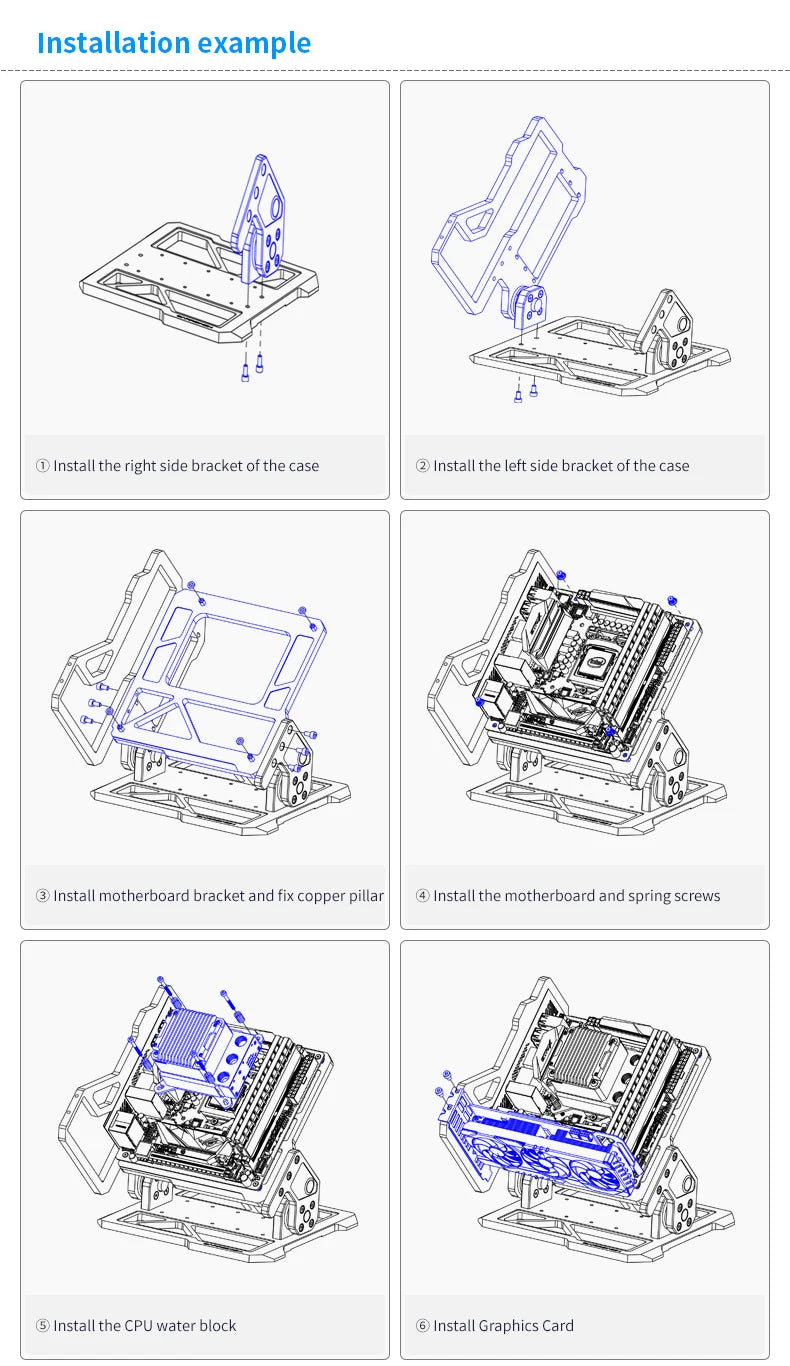 Installation example

① Install the right side bracket of the case

② Install the left side bracket of the case

③ Install motherboard bracket and fix copper pillar

④ Install the motherboard and spring screws

⑤ Install the CPU water block

⑥ Install Graphics Card