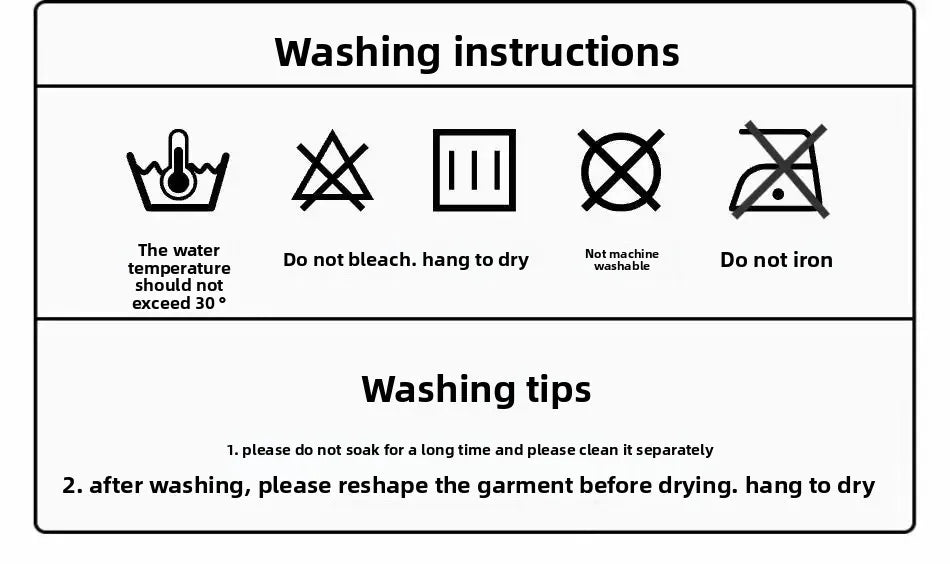 Washing instructions

The water temperature should not exceed 30 °

Do not bleach. hang to dry

Not machine washable

Do not iron

Washing tips

1. please do not soak for a long time and please clean it separately

2. after washing, please reshape the garment before drying. hang to dry