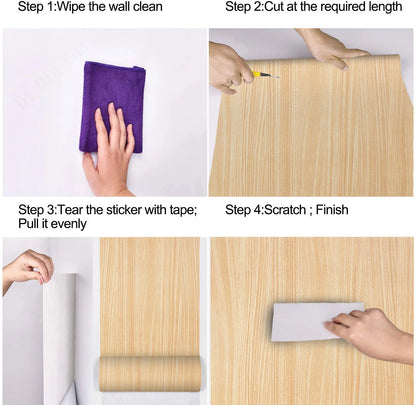 Step 1:Wipe the wall clean

Step 2:Cut at the required length

Step 3:Tear the sticker with tape; Pull it evenly

Step 4:Scratch ; Finish