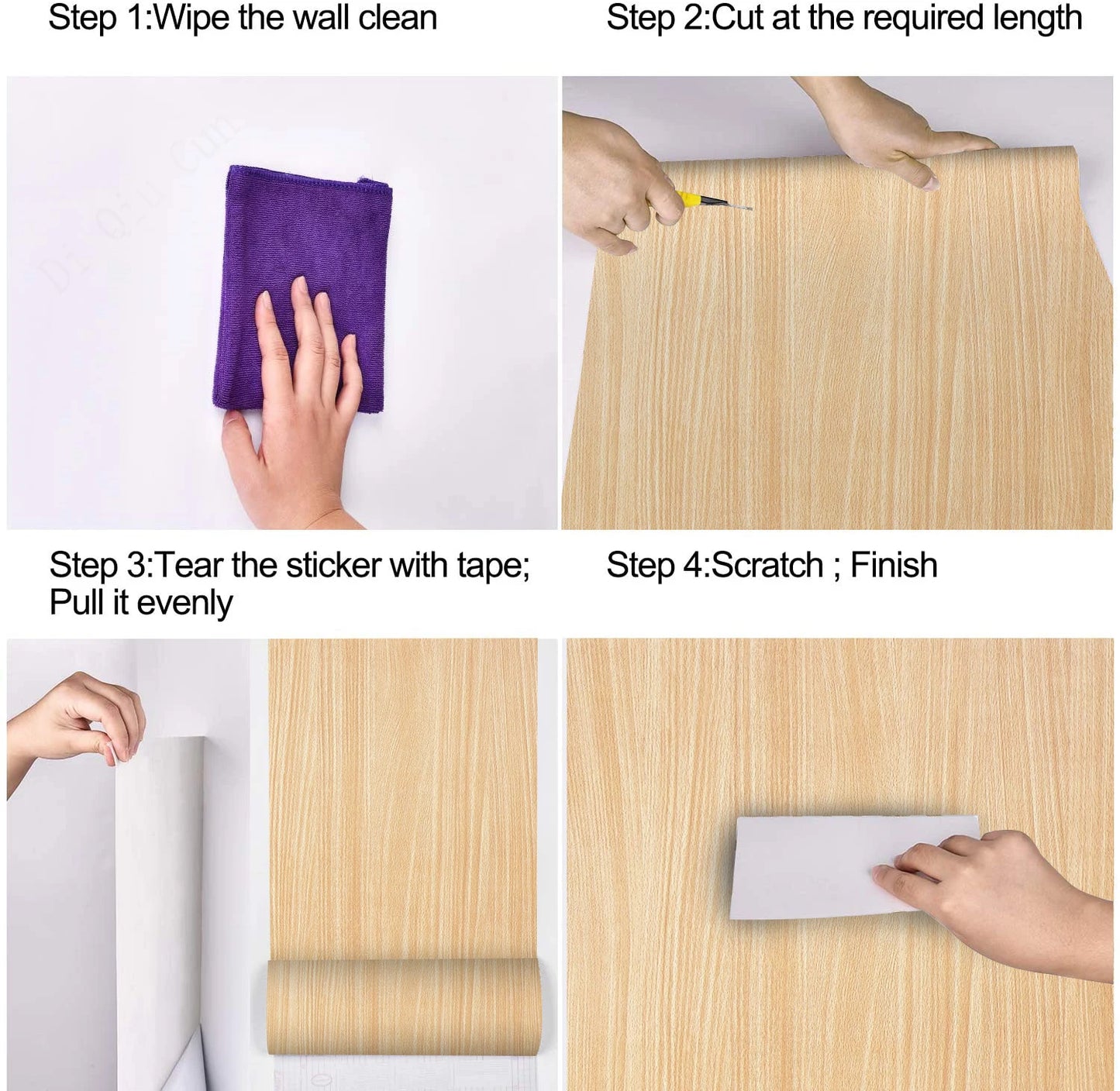 Step 1:Wipe the wall clean

Step 2:Cut at the required length

Di Qiu Cun

Step 3:Tear the sticker with tape; Pull it evenly

Step 4:Scratch ; Finish