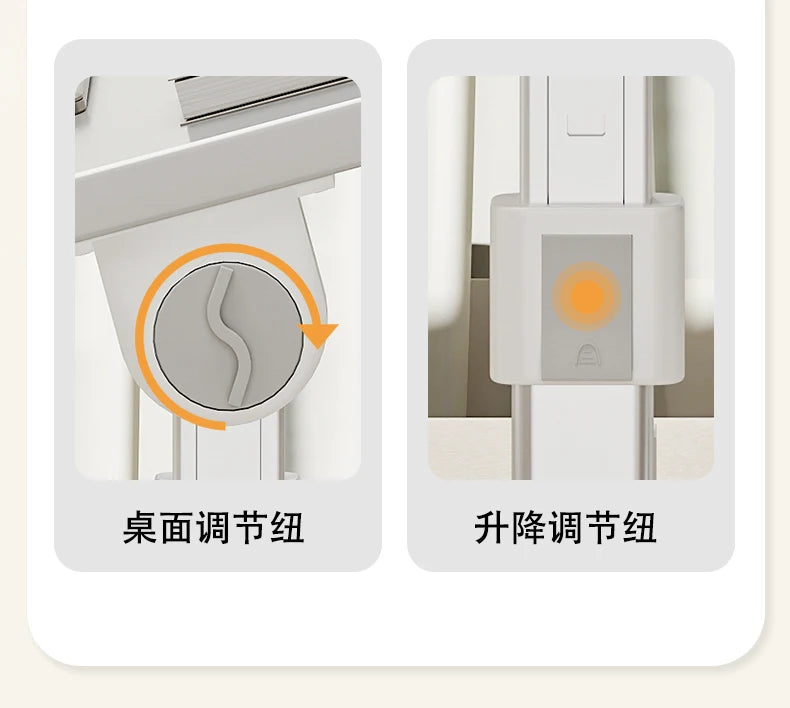 桌面调节纽

升降调节纽