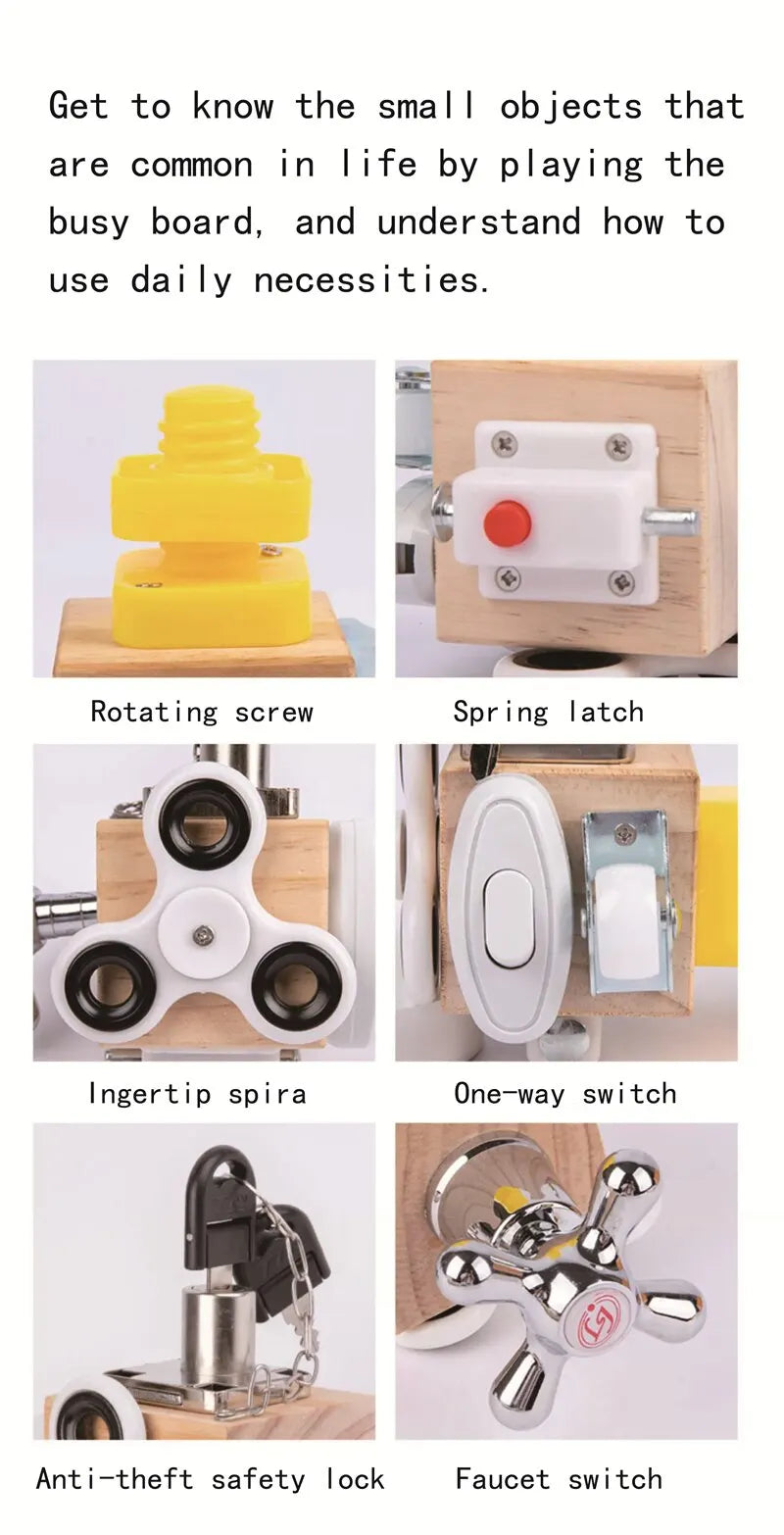 Get to know the small objects that are common in life by playing the busy board, and understand how to use daily necessities.

Rotating screw

Spring latch

Ingertip spira

One-way switch

Anti-theft safety lock

Faucet switch