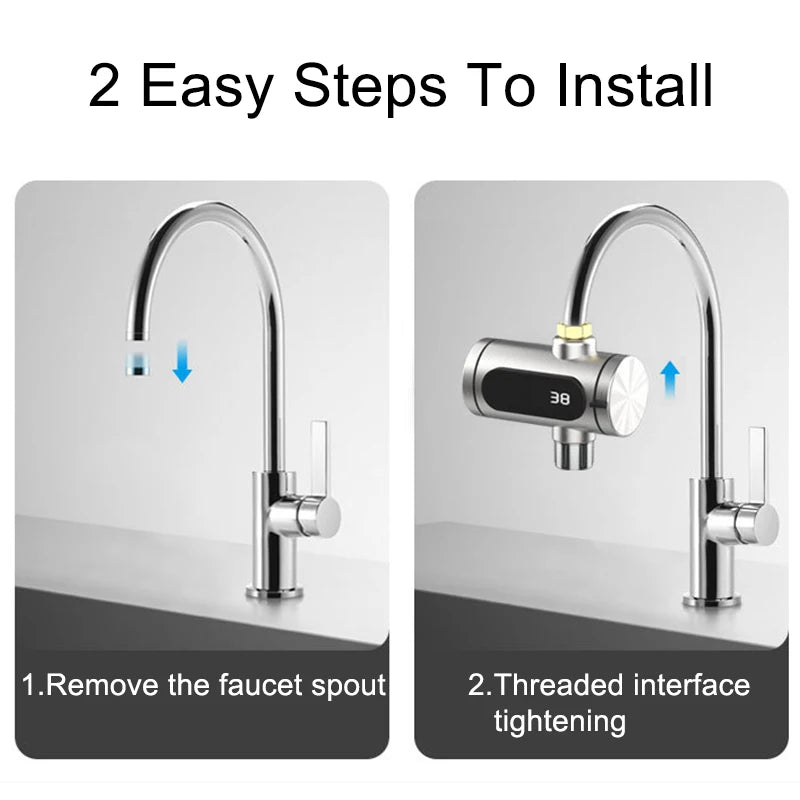 2 Easy Steps To Install

38

1.Remove the faucet spout

2.Threaded interface tightening