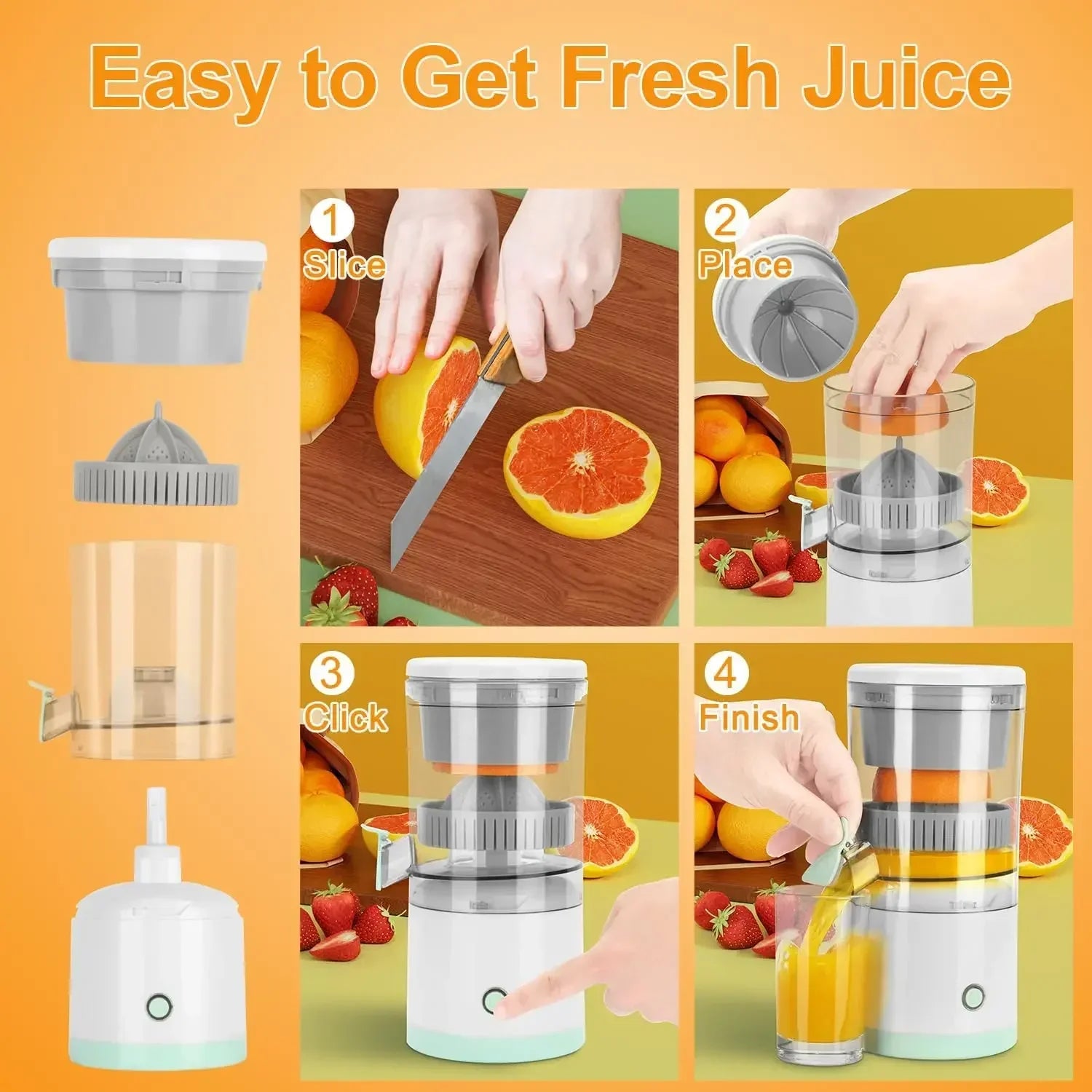 Easy to Get Fresh Juice

1
Slice

2
Place

3
Click

4
Finish