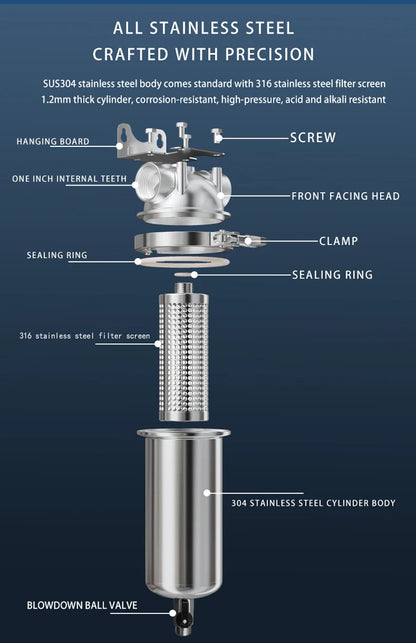 ALL STAINLESS STEEL
CRAFTED WITH PRECISION

SUS304 stainless steel body comes standard with 316 stainless steel filter screen
1.2mm thick cylinder, corrosion-resistant, high-pressure, acid and alkali resistant

HANGING BOARD

SCREW

ONE INCH INTERNAL TEETH

FRONT FACING HEAD

CLAMP

SEALING RING

SEALING RING

316 stainless steel filter screen

304 STAINLESS STEEL CYLINDER BODY

BLOWDOWN BALL VALVE