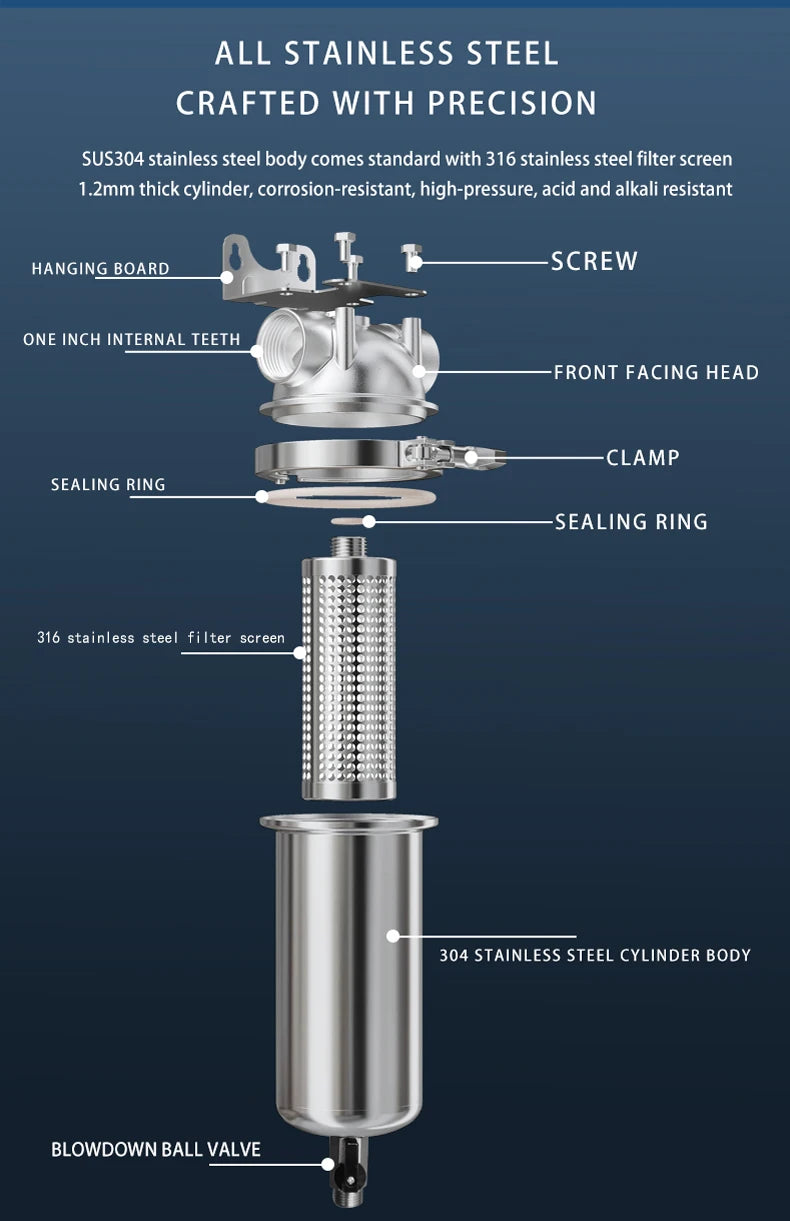 ALL STAINLESS STEEL
CRAFTED WITH PRECISION

SUS304 stainless steel body comes standard with 316 stainless steel filter screen
1.2mm thick cylinder, corrosion-resistant, high-pressure, acid and alkali resistant

HANGING BOARD

SCREW

ONE INCH INTERNAL TEETH

FRONT FACING HEAD

CLAMP

SEALING RING

SEALING RING

316 stainless steel filter screen

304 STAINLESS STEEL CYLINDER BODY

BLOWDOWN BALL VALVE