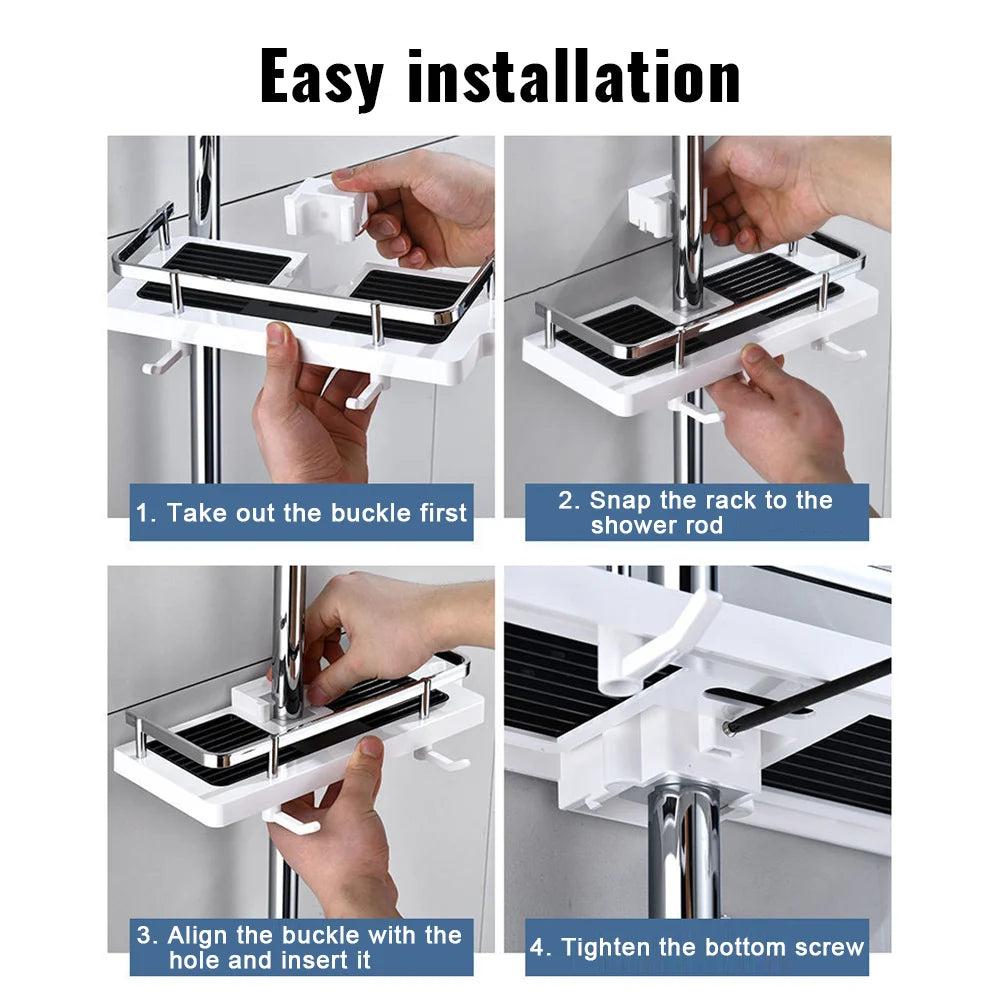 Easy installation

1. Take out the buckle first

2. Snap the rack to the shower rod

3. Align the buckle with the hole and insert it

4. Tighten the bottom screw