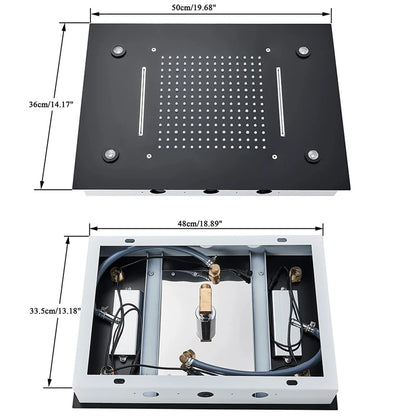 50cm/19.68"

36cm/14.17"

48cm/18.89"

33.5cm/13.18"