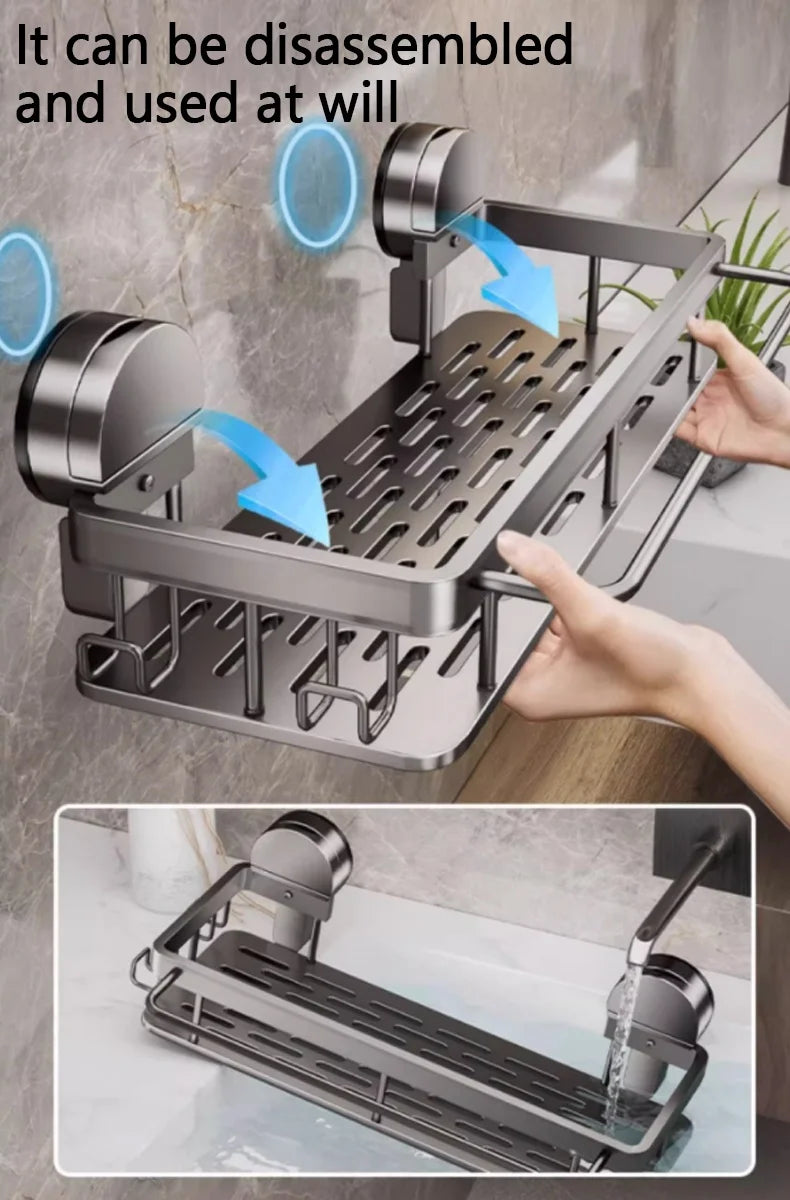 It can be disassembled and used at will