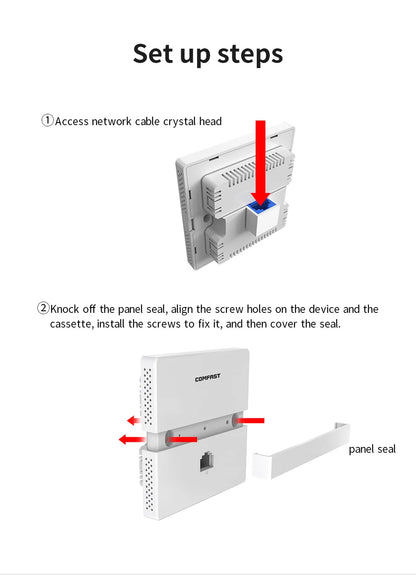 Set up steps

①Access network cable crystal head

②Knock off the panel seal, align the screw holes on the device and the cassette, install the screws to fix it, and then cover the seal.

COMFAST

panel seal