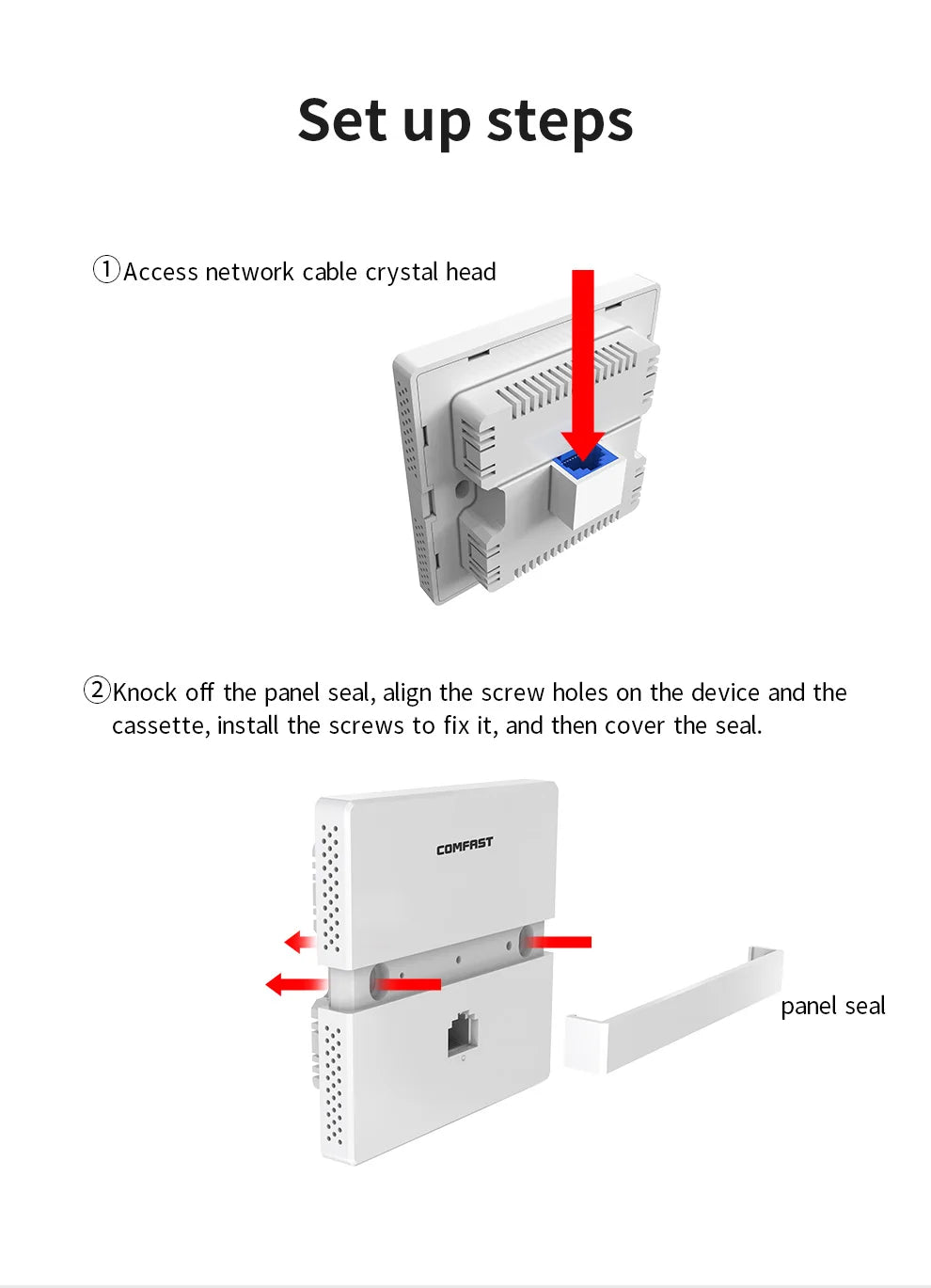 Set up steps

①Access network cable crystal head

②Knock off the panel seal, align the screw holes on the device and the cassette, install the screws to fix it, and then cover the seal.

COMFAST

panel seal