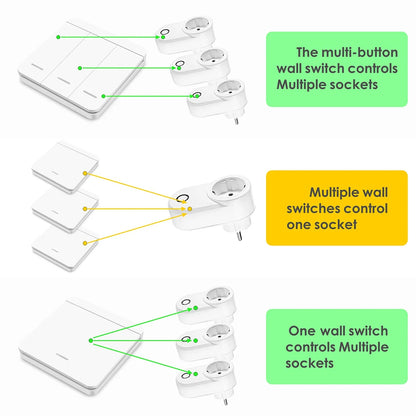 The multi-button wall switch controls Multiple sockets

Multiple wall switches control one socket

One wall switch controls Multiple sockets