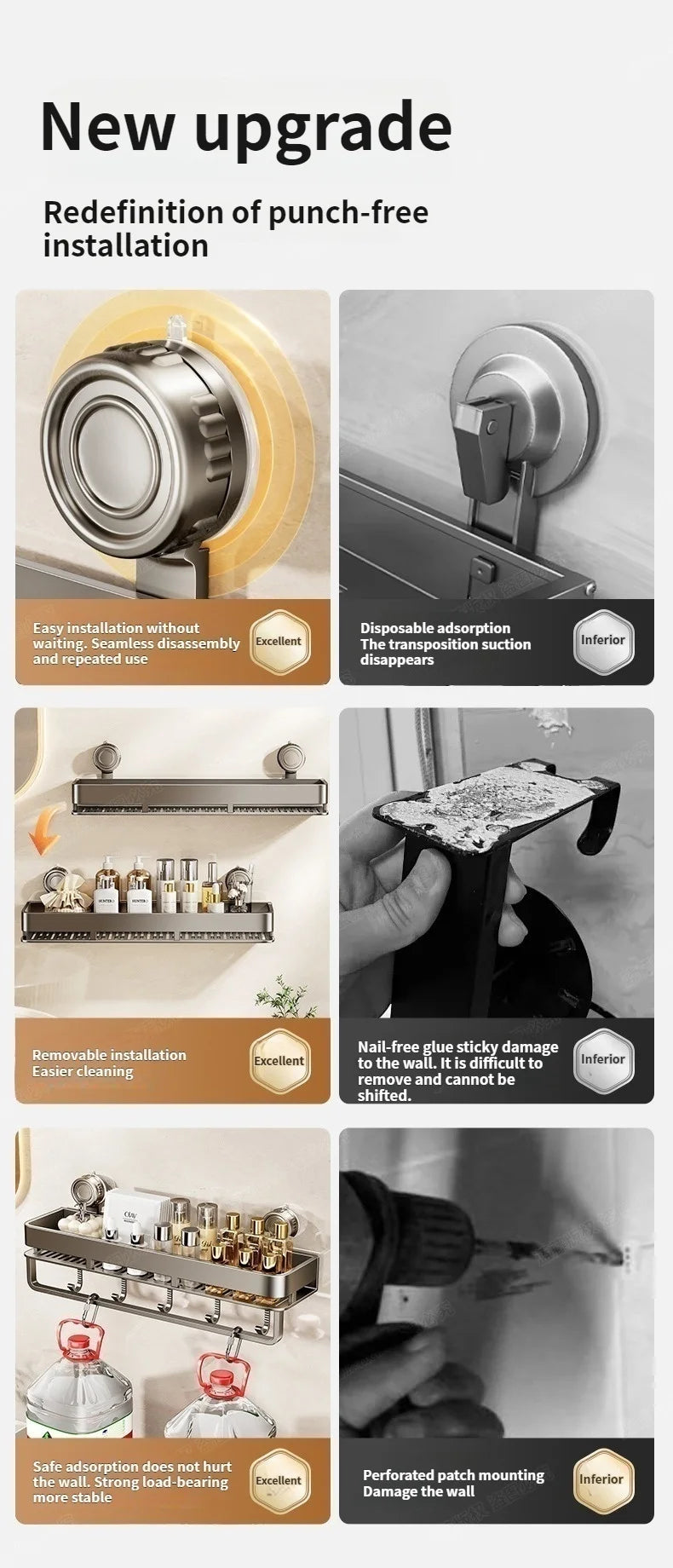 New upgrade

Redefinition of punch-free installation

Easy installation without waiting. Seamless disassembly and repeated use

Excellent

Disposable adsorption
The transposition suction disappears

Inferior

Removable installation
Easier cleaning

Excellent

Nail-free glue sticky damage to the wall. It is difficult to remove and cannot be shifted.

Inferior

Safe adsorption does not hurt the wall. Strong load-bearing more stable

Excellent

Perforated patch mounting
Damage the wall

Inferior