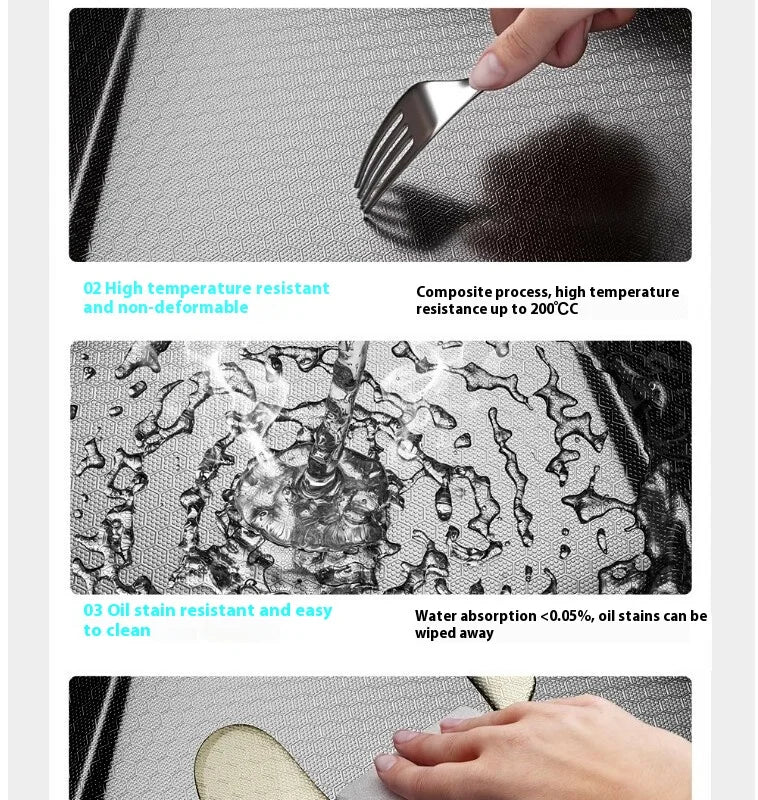 02 High temperature resistant and non-deformable

Composite process, high temperature resistance up to 200℃C

03 Oil stain resistant and easy to clean

Water absorption <0.05%, oil stains can be wiped away