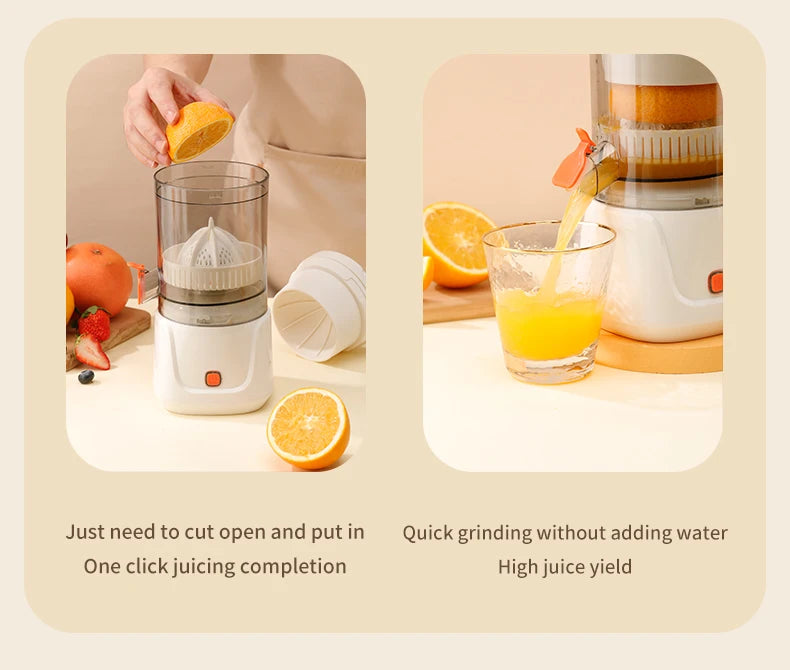 Just need to cut open and put in
One click juicing completion

Quick grinding without adding water
High juice yield