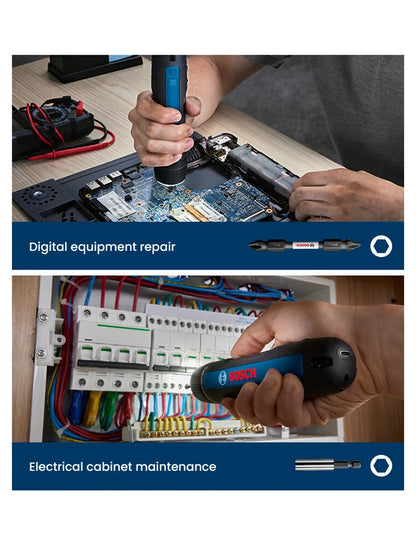 Digital equipment repair

BOSCH

Electrical cabinet maintenance