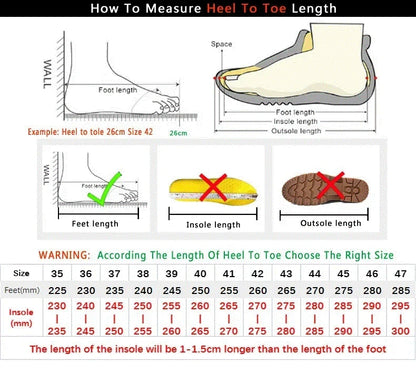 How To Measure Heel To Toe Length

WALL

Foot length

Example: Heel to tole 26cm Size 42

26cm

Space

Foot length
Insole length
Outsole length

WALL

Foot length

Feet length

Insole length

Outsole length

WARNING: According The Length Of Heel To Toe Choose The Right Size

| Size | 35 | 36 | 37 | 38 | 39 | 40 | 41 | 42 | 43 | 44 | 45 | 46 | 47 |
|---|---|---|---|---|---|---|---|---|---|---|---|---|---|
| Feet(mm) | 225 | 230 | 235 | 240 | 245 | 250 | 255 | 260 | 265 | 270 | 275 | 280 | 285 |
| Insole (mm) | 230 \| 235 | 240 \| 245 | 245 \| 250 | 250 \| 255 | 255 \| 260 | 260 \| 265 | 265 \| 270 | 270 \| 275 | 275 \| 280 | 280 \| 285 | 285 \| 290 | 290 \| 295 | 295 \| 300 |

The length of the insole will be 1-1.5cm longer than the length of the foot