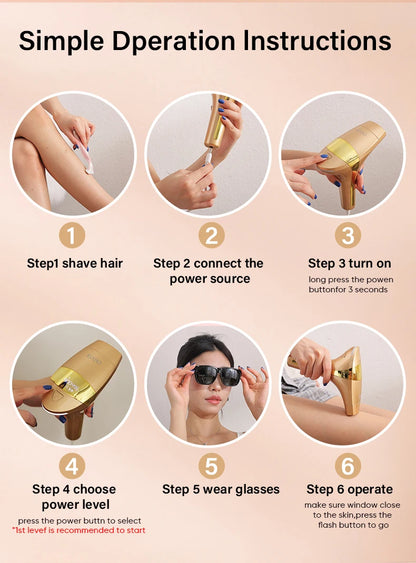 Simple Dperation Instructions

1

Step1 shave hair

2

Step 2 connect the power source

3

Step 3 turn on

long press the powen buttonfor 3 seconds

4

Step 4 choose power level

press the power buttn to select
*1st levef is recommended to start

5

Step 5 wear glasses

6

Step 6 operate

make sure window close to the skin,press the flash button to go