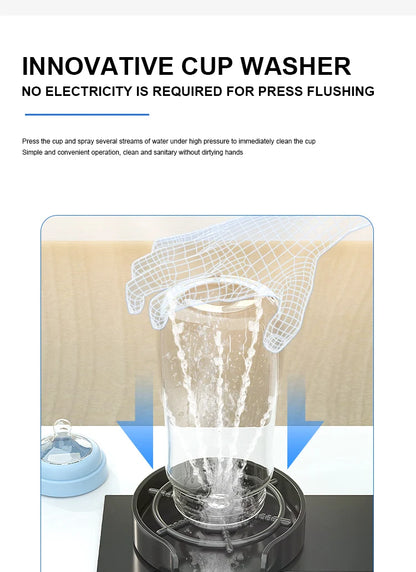 INNOVATIVE CUP WASHER
NO ELECTRICITY IS REQUIRED FOR PRESS FLUSHING

Press the cup and spray several streams of water under high pressure to immediately clean the cup
Simple and convenient operation, clean and sanitary without dirtying hands