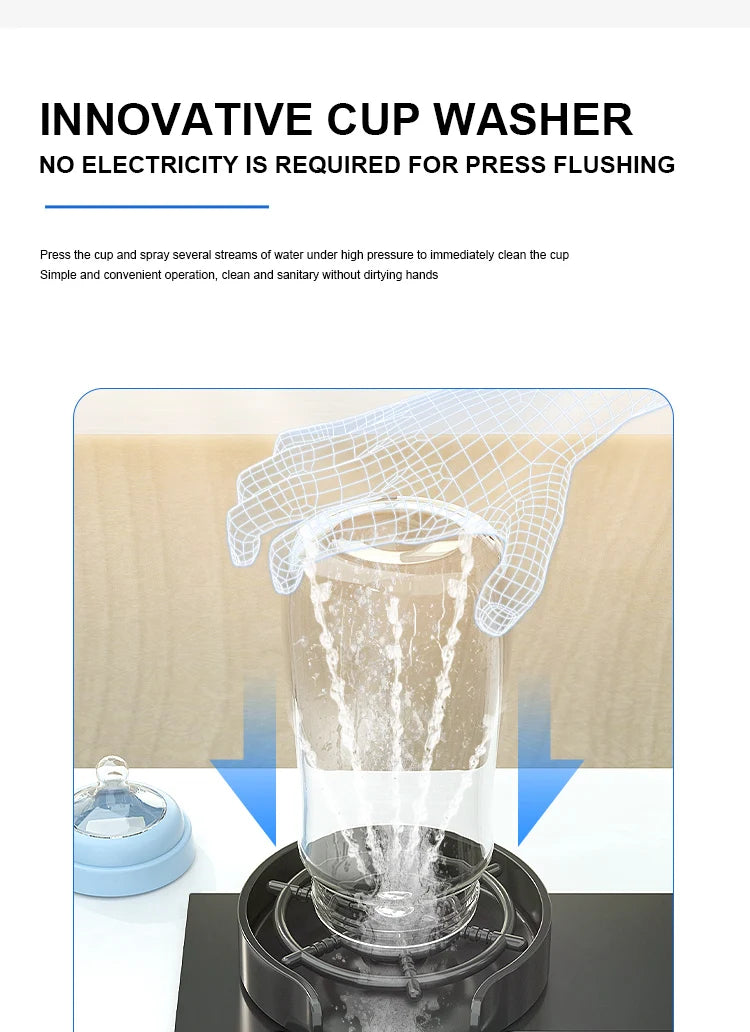 INNOVATIVE CUP WASHER
NO ELECTRICITY IS REQUIRED FOR PRESS FLUSHING

Press the cup and spray several streams of water under high pressure to immediately clean the cup
Simple and convenient operation, clean and sanitary without dirtying hands