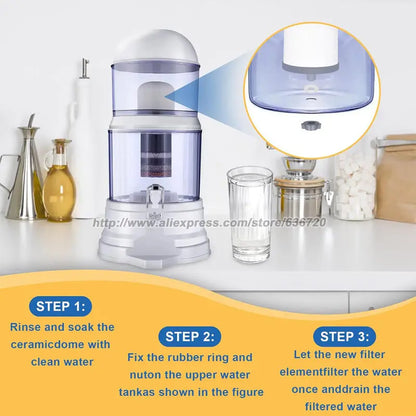 http://www.aliexpress.com/store/636720

STEP 1:
Rinse and soak the ceramicdome with clean water

STEP 2:
Fix the rubber ring and nuton the upper water tankas shown in the figure

STEP 3:
Let the new filter elementfilter the water once anddrain the filtered water