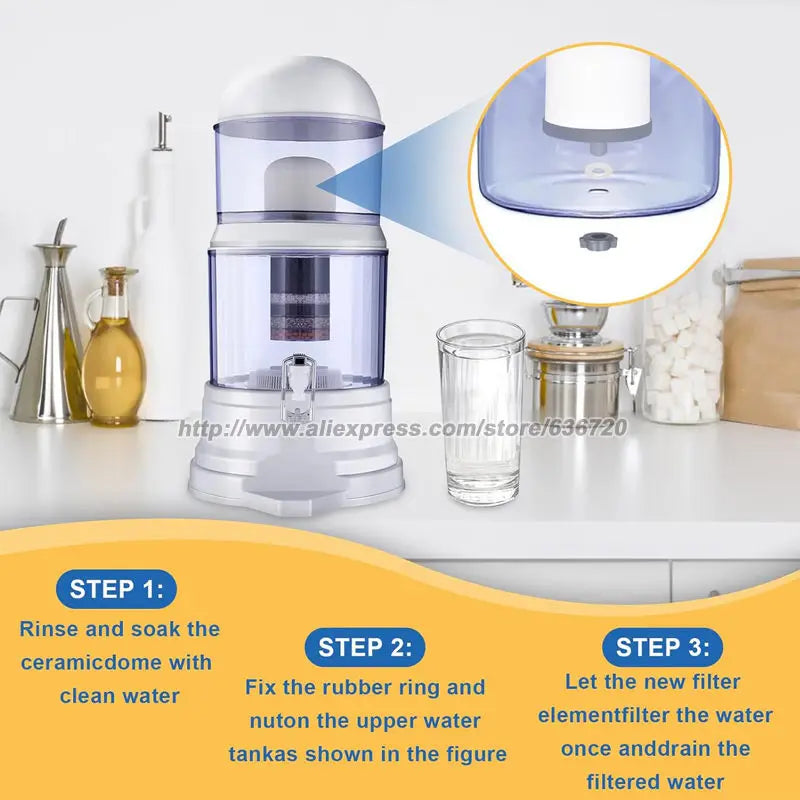 http://www.aliexpress.com/store/636720

STEP 1:
Rinse and soak the ceramicdome with clean water

STEP 2:
Fix the rubber ring and nuton the upper water tankas shown in the figure

STEP 3:
Let the new filter elementfilter the water once anddrain the filtered water