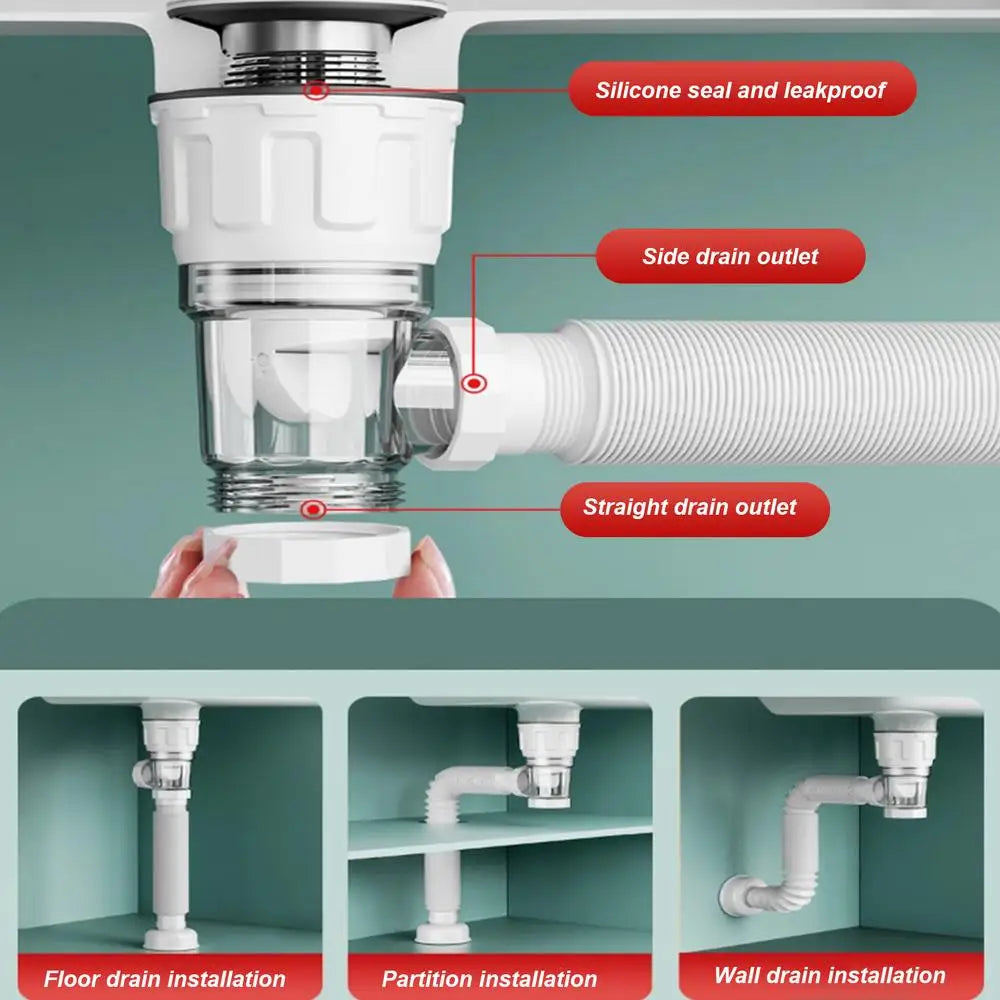 Silicone seal and leakproof

Side drain outlet

Straight drain outlet

Floor drain installation

Partition installation

Wall drain installation