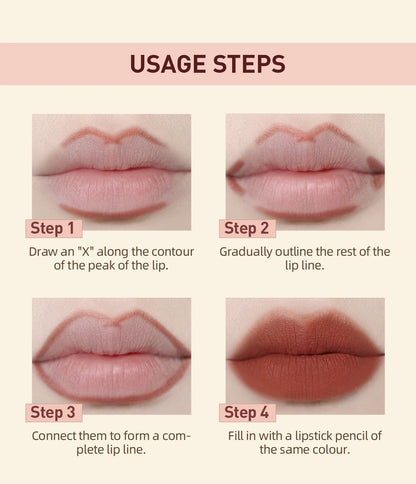 USAGE STEPS

Step 1
Draw an "X" along the contour of the peak of the lip.

Step 2
Gradually outline the rest of the lip line.

Step 3
Connect them to form a complete lip line.

Step 4
Fill in with a lipstick pencil of the same colour.