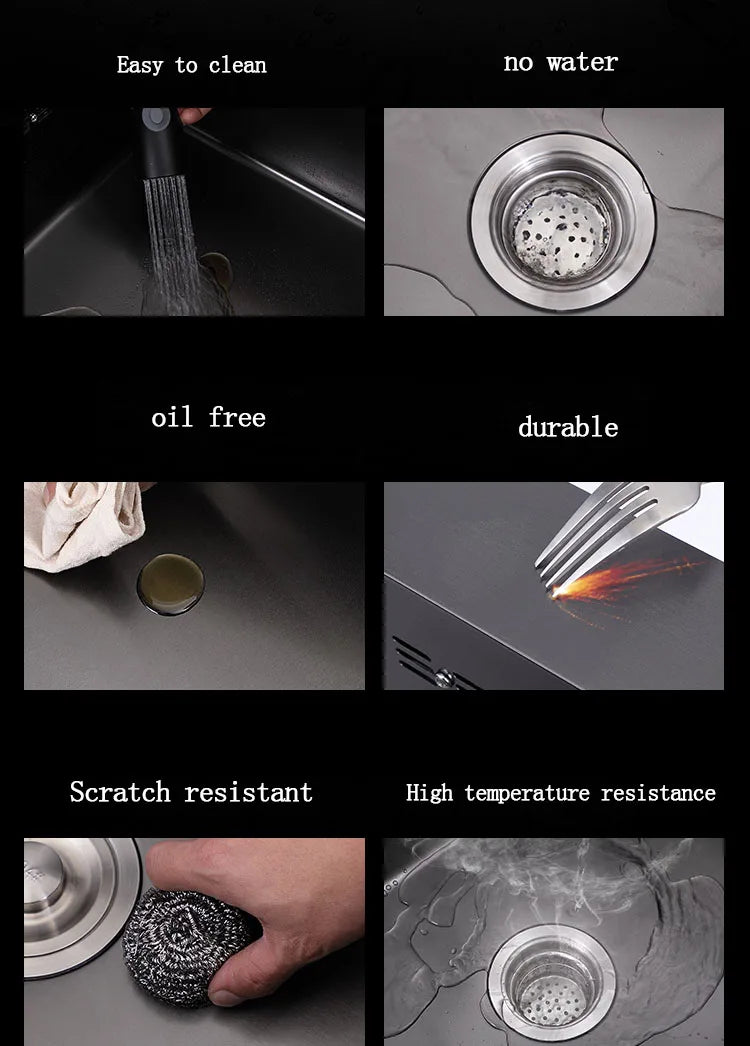 Easy to clean

no water

oil free

durable

Scratch resistant

High temperature resistance