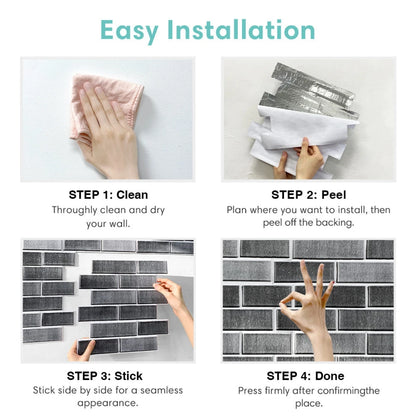 Easy Installation

STEP 1: Clean
Throughly clean and dry your wall.

STEP 2: Peel
Plan where you want to install, then peel off the backing.

STEP 3: Stick
Stick side by side for a seamless appearance.

STEP 4: Done
Press firmly after confirmingthe place.