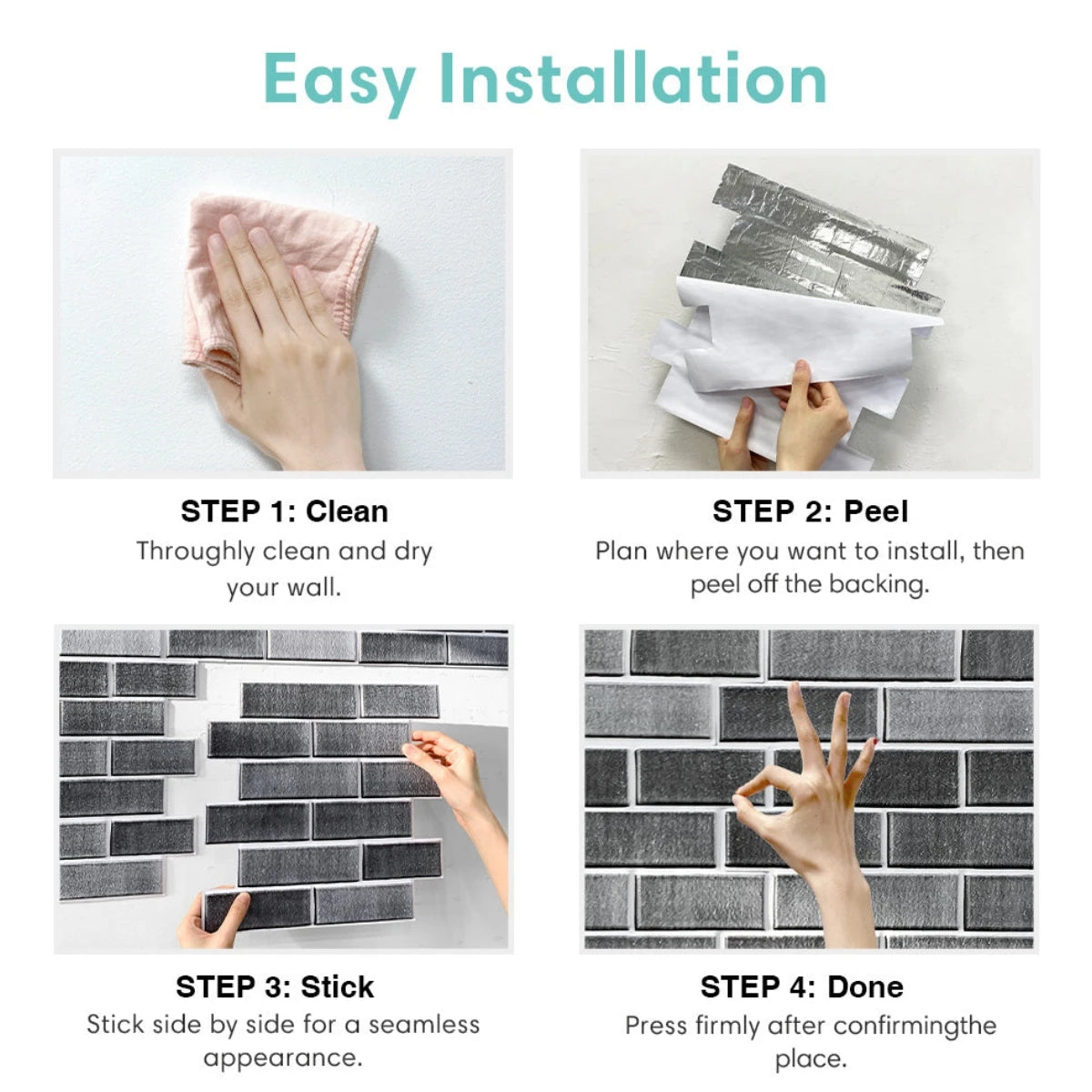 Easy Installation

STEP 1: Clean
Throughly clean and dry your wall.

STEP 2: Peel
Plan where you want to install, then peel off the backing.

STEP 3: Stick
Stick side by side for a seamless appearance.

STEP 4: Done
Press firmly after confirmingthe place.