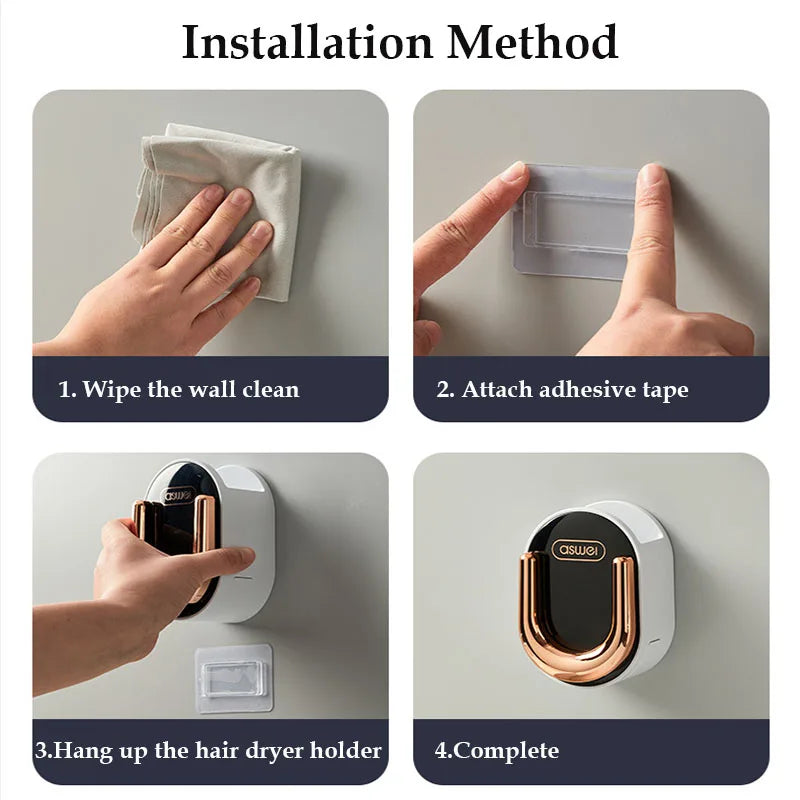 Installation Method

1. Wipe the wall clean

2. Attach adhesive tape

aswei

3.Hang up the hair dryer holder

aswei

4.Complete