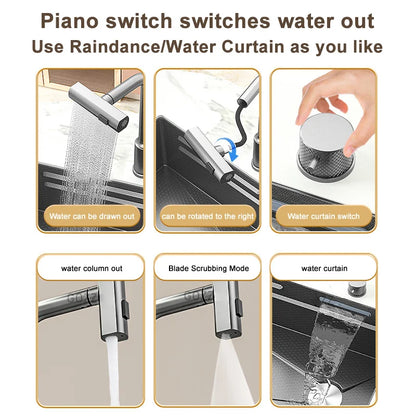 Piano switch switches water out
Use Raindance/Water Curtain as you like

Water can be drawn out

can be rotated to the right

Water curtain switch

water column out

Blade Scrubbing Mode

water curtain