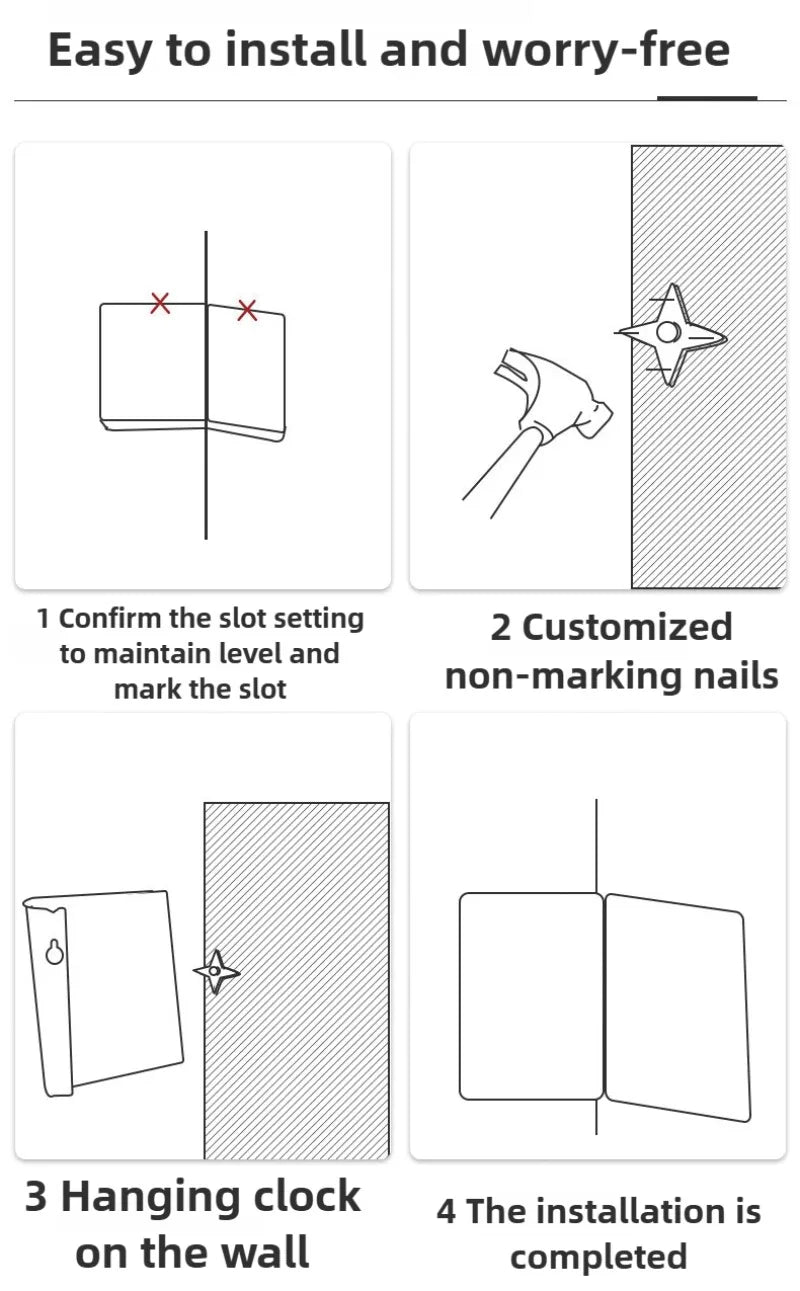 Easy to install and worry-free

1 Confirm the slot setting to maintain level and mark the slot

2 Customized non-marking nails

3 Hanging clock on the wall

4 The installation is completed