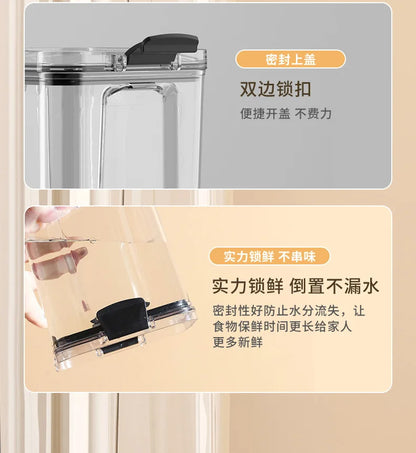 密封上盖

双边锁扣

便捷开盖 不费力

实力锁鲜 不串味

实力锁鲜 倒置不漏水

密封性好防止水分流失，让食物保鲜时间更长给家人更多新鲜